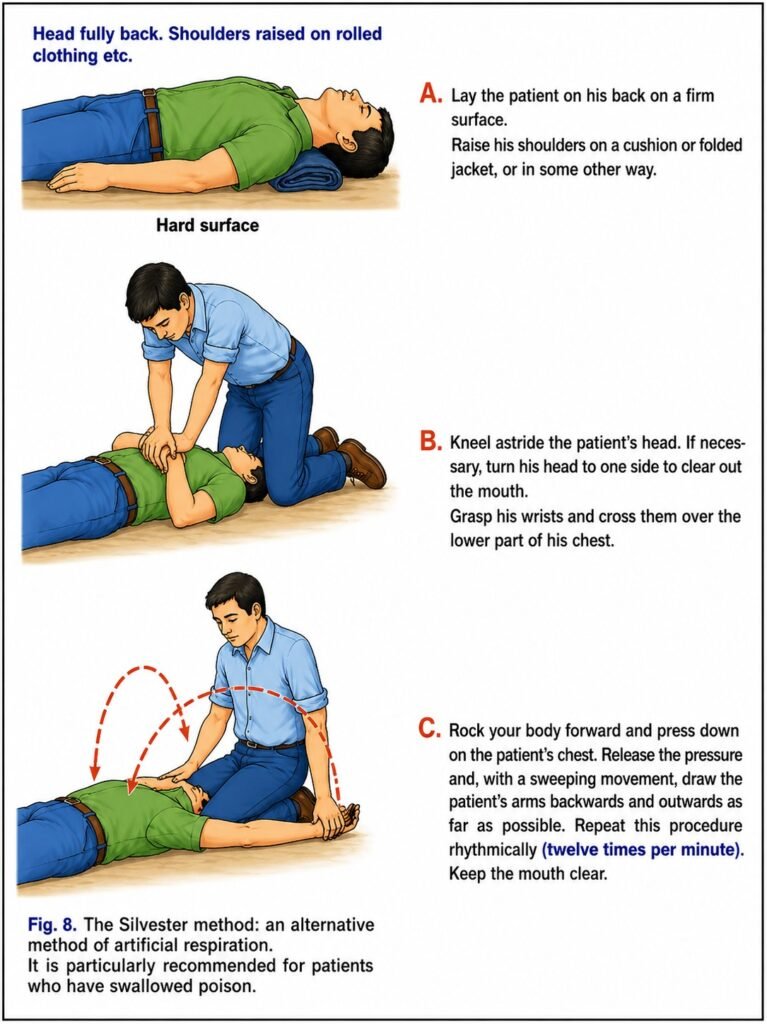 Head fully back. Shoulders raised on rolled clothing etc.

Hard surface

A. Lay the patient on his back on a firm surface.
Raise his shoulders on a cushion or folded jacket, or in some other way.

B. Kneel astride the patient's head. If necessary, turn his head to one side to clear out the mouth.
Grasp his wrists and cross them over the lower part of his chest.

C. Rock your body forward and press down on the patient's chest. Release the pressure and, with a sweeping movement, draw the patient's arms backwards and outwards as far as possible. Repeat this procedure rhythmically (twelve times per minute). Keep the mouth clear.

Fig. 8. The Silvester method: an alternative method of artificial respiration.
It is particularly recommended for patients who have swallowed poison.