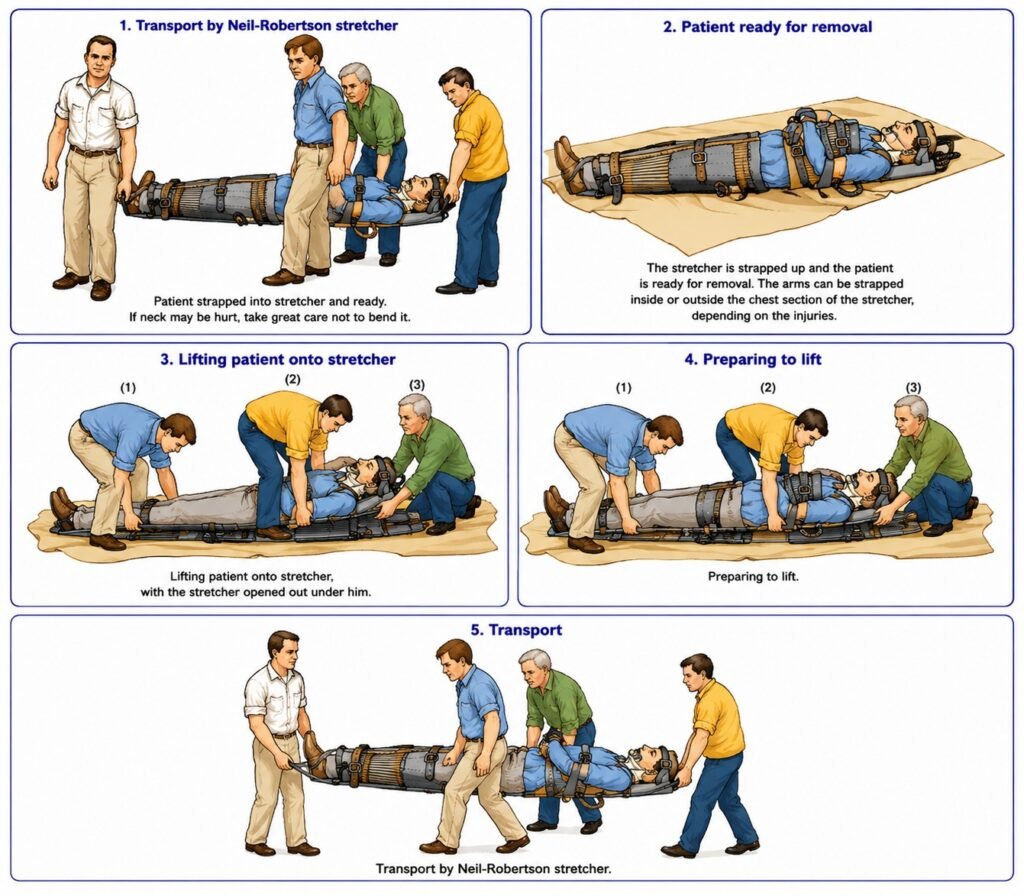 1. Transport by Neil-Robertson stretcher

Patient strapped into stretcher and ready. If neck may be hurt, take great care not to bend it.

2. Patient ready for removal

The stretcher is strapped up and the patient is ready for removal. The arms can be strapped inside or outside the chest section of the stretcher, depending on the injuries.

3. Lifting patient onto stretcher

(1)

(2)

(3)

Lifting patient onto stretcher, with the stretcher opened out under him.

4. Preparing to lift

(1)

(2)

(3)

Preparing to lift.

5. Transport

Transport by Neil-Robertson stretcher.